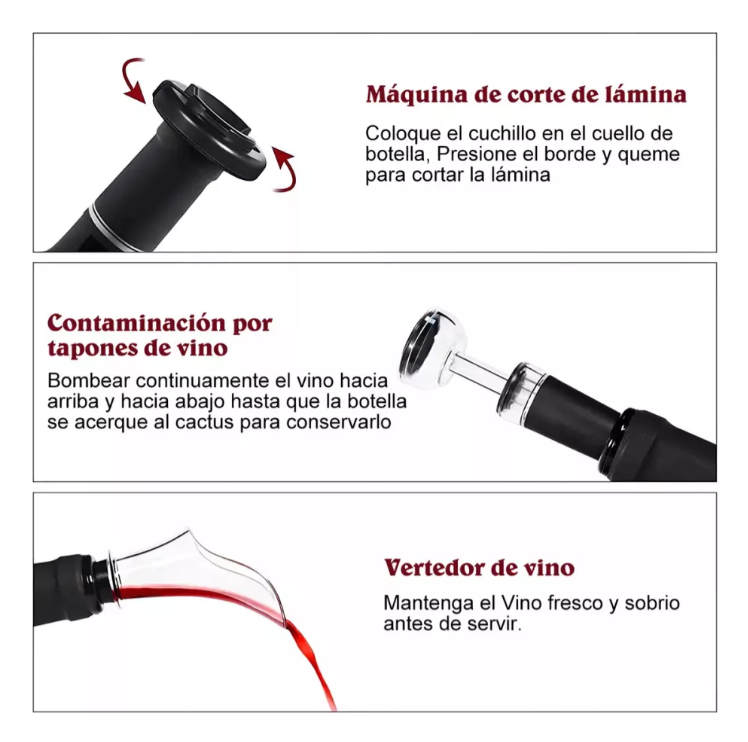 Máquina de corte de lámina

Coloque el cuchillo en el cuello de botella, Presione el borde y queme para cortar la lámina

Contaminación por tapones de vino

Bombear continuamente el vino hacia arriba y hacia abajo hasta que la botella se acerque al cactus para conservarlo

Vertedor de vino

Mantenga el Vino fresco y sobrio antes de servir.